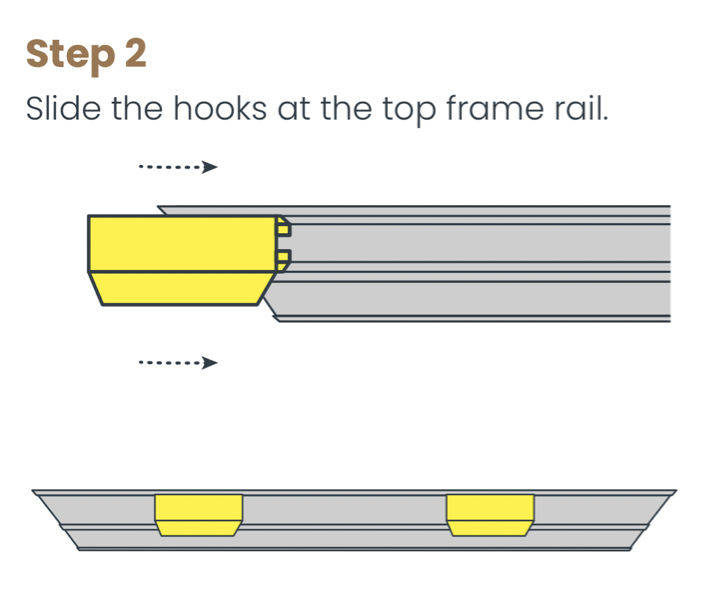 Step 2

Slide the hooks at the top frame rail.