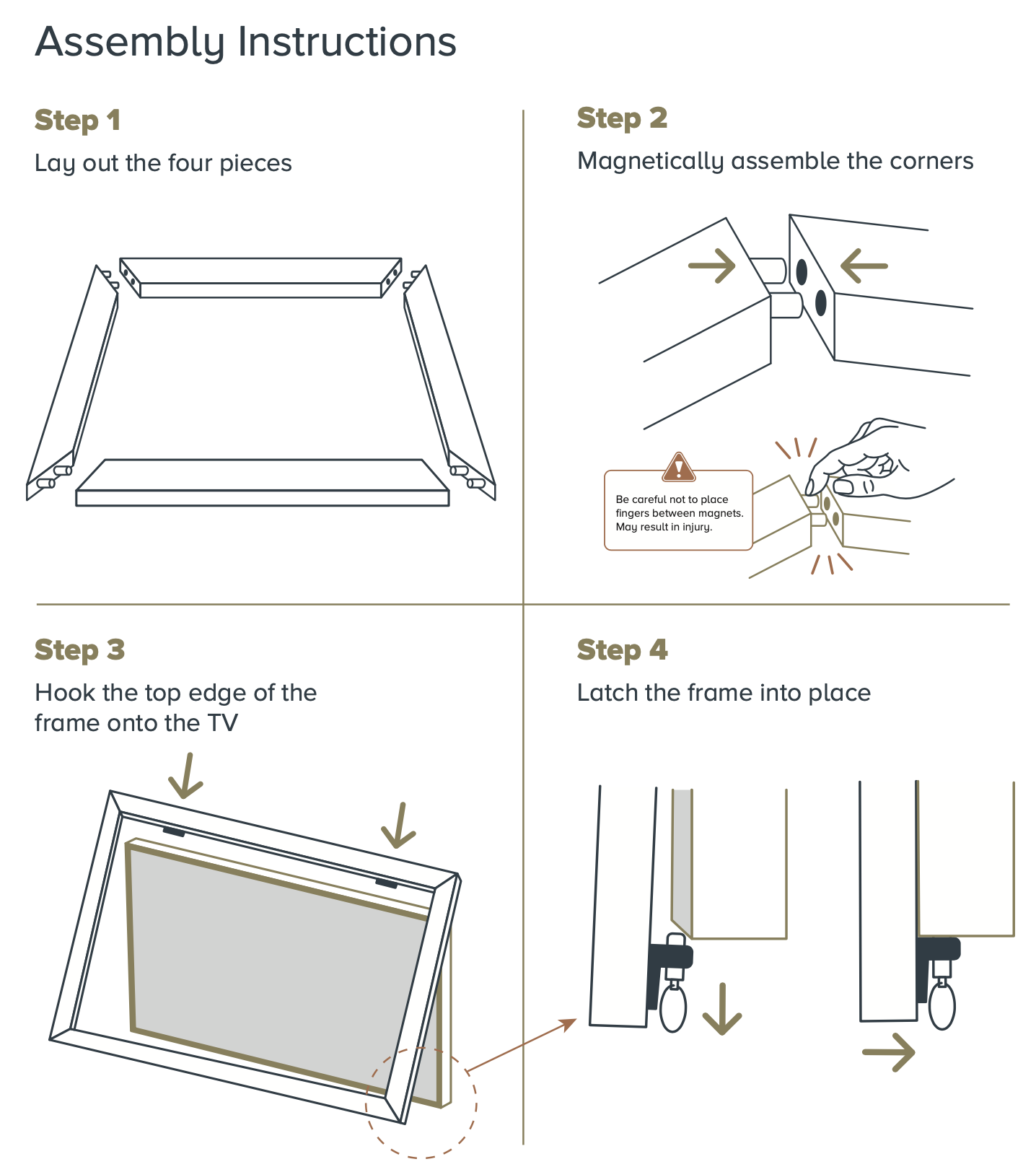 Assembly Instructions

Step 1

Lay out the four pieces

Step 2

Magnetically assemble the corners

Be careful not to place fingers between magnets. May result in injury.

Step 3

Hook the top edge of the frame onto the TV

Step 4

Latch the frame into place