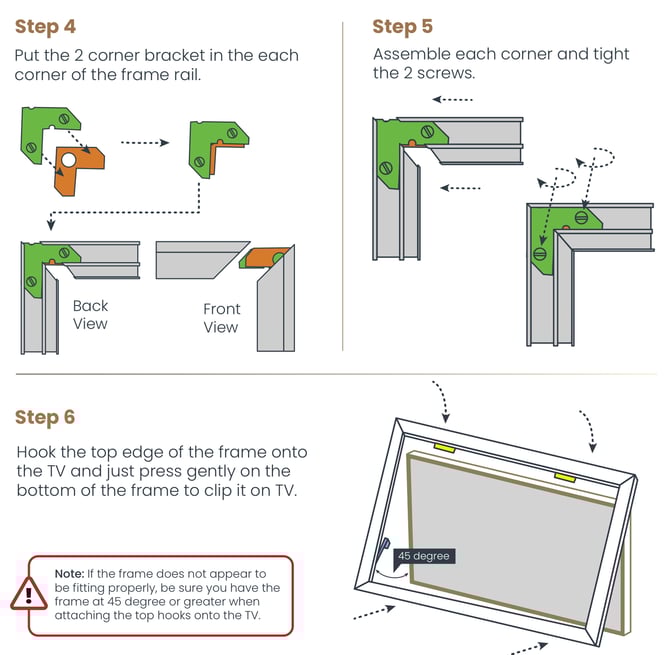 Step 4

Put the 2 corner bracket in the each corner of the frame rail.

Back View

Front View

Step 5

Assemble each corner and tight the 2 screws.

Step 6

Hook the top edge of the frame onto the TV and just press gently on the bottom of the frame to clip it on TV.

Note: If the frame does not appear to be fitting properly, be sure you have the frame at 45 degree or greater when attaching the top hooks onto the TV.

45 degree