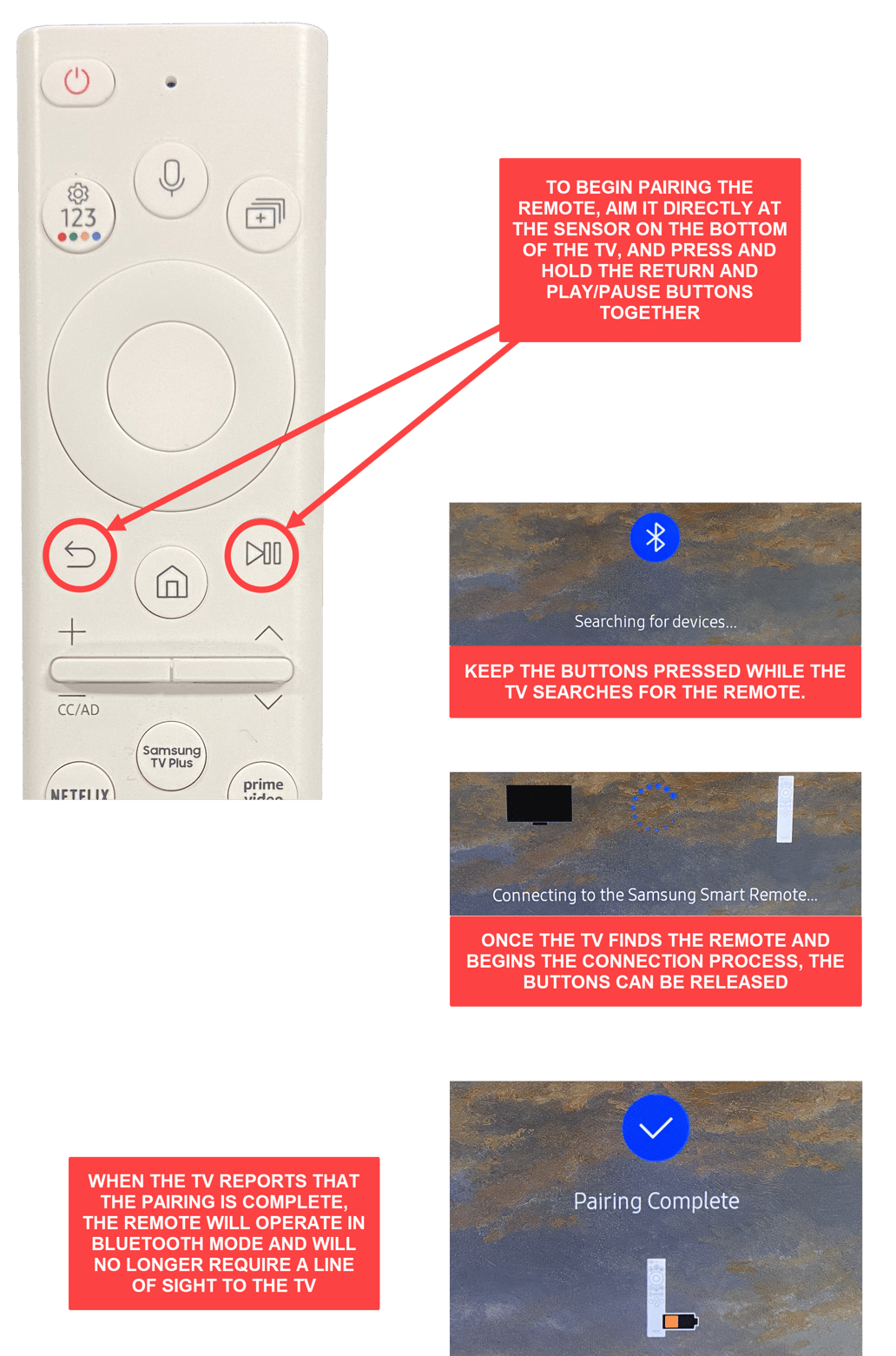 123

CC/AD

Samsung TV Plus

NETFLIX

prime video

TO BEGIN PAIRING THE REMOTE, AIM IT DIRECTLY AT THE SENSOR ON THE BOTTOM OF THE TV, AND PRESS AND HOLD THE RETURN AND PLAY/PAUSE BUTTONS TOGETHER

Searching for devices...

KEEP THE BUTTONS PRESSED WHILE THE TV SEARCHES FOR THE REMOTE.

Connecting to the Samsung Smart Remote...

ONCE THE TV FINDS THE REMOTE AND BEGINS THE CONNECTION PROCESS, THE BUTTONS CAN BE RELEASED

Pairing Complete

WHEN THE TV REPORTS THAT THE PAIRING IS COMPLETE, THE REMOTE WILL OPERATE IN BLUETOOTH MODE AND WILL NO LONGER REQUIRE A LINE OF SIGHT TO THE TV